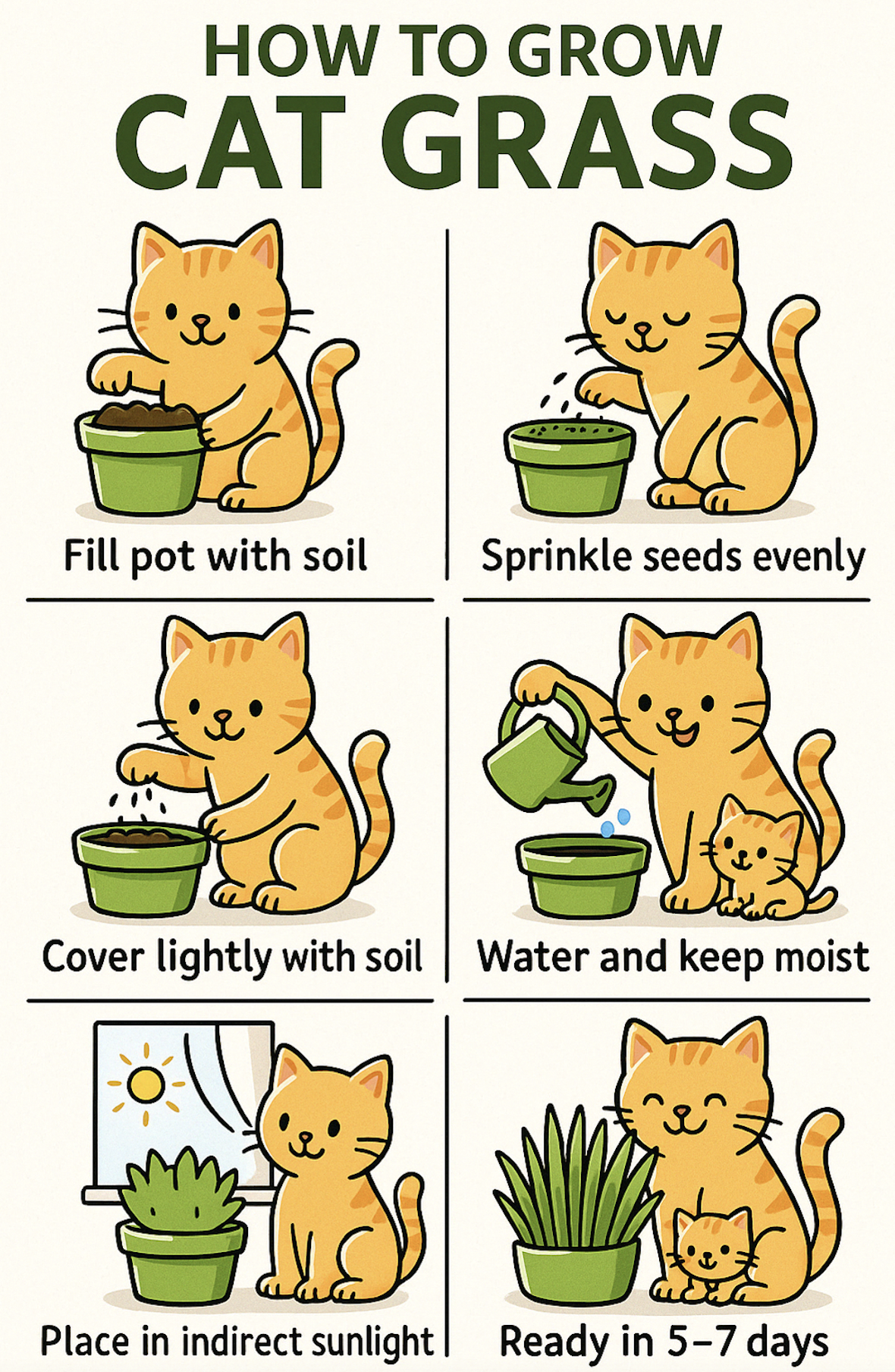 HOW TO GROW
CAT GRASS

Fill pot with soil

Sprinkle seeds evenly

Cover lightly with soil

Water and keep moist

Place in indirect sunlight

Ready in 5–7 days